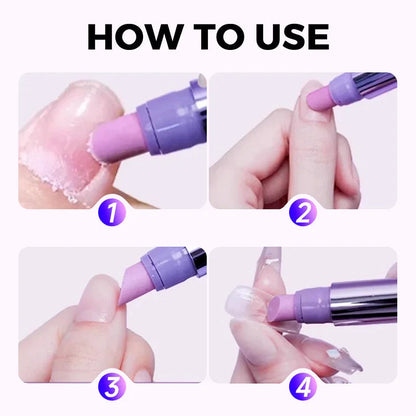 HOW TO USE

1

2

3

4