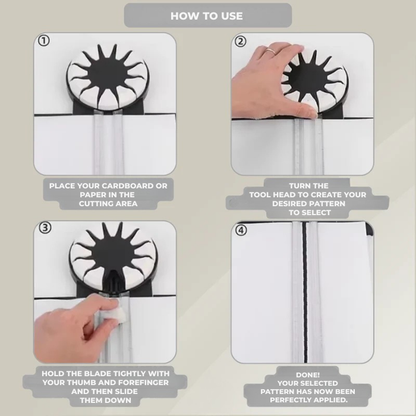 HOW TO USE

①

PLACE YOUR CARDBOARD OR PAPER IN THE CUTTING AREA

②

TURN THE TOOL HEAD TO CREATE YOUR DESIRED PATTERN TO SELECT

③

HOLD THE BLADE TIGHTLY WITH YOUR THUMB AND FOREFINGER AND THEN SLIDE THEM DOWN

④

DONE! YOUR SELECTED PATTERN HAS NOW BEEN PERFECTLY APPLIED.