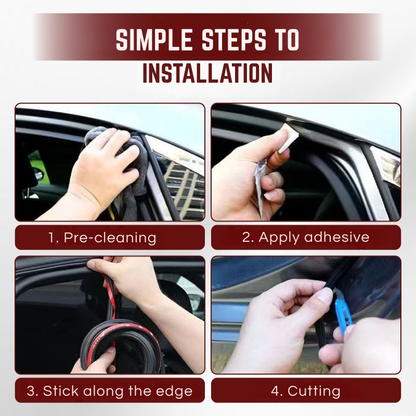 SIMPLE STEPS TO
INSTALLATION

1. Pre-cleaning

2. Apply adhesive

3. Stick along the edge

4. Cutting