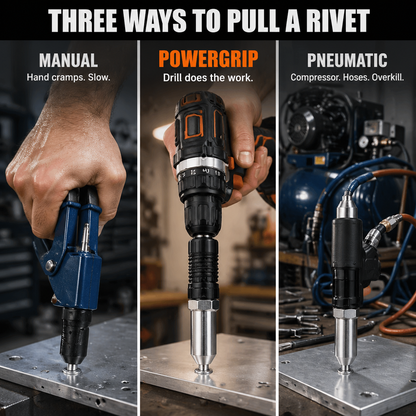 THREE WAYS TO PULL A RIVET

MANUAL
Hand cramps. Slow.

POWERGRIP
Drill does the work.

PNEUMATIC
Compressor. Hoses. Overkill.